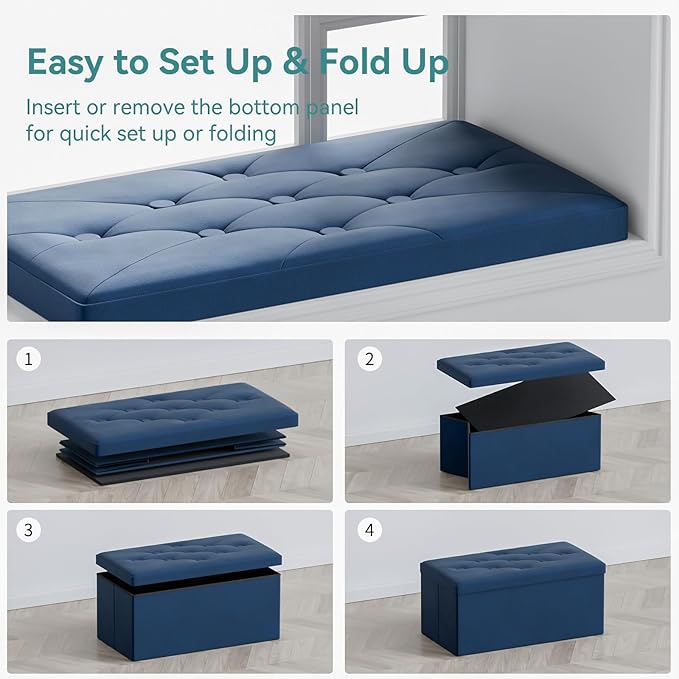 Easy to Set Up & Fold Up

Insert or remove the bottom panel for quick set up or folding

1

2

3

4