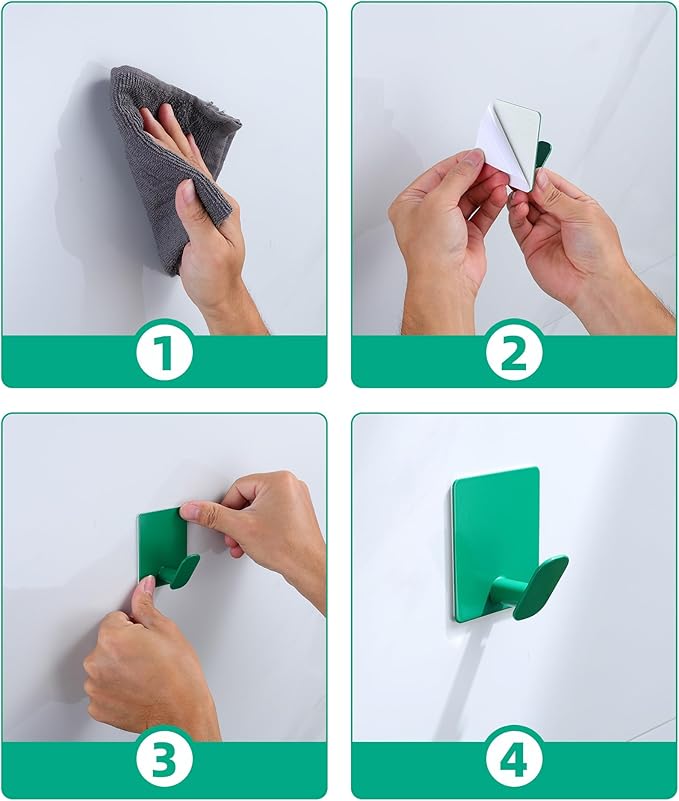 1

2

3

4