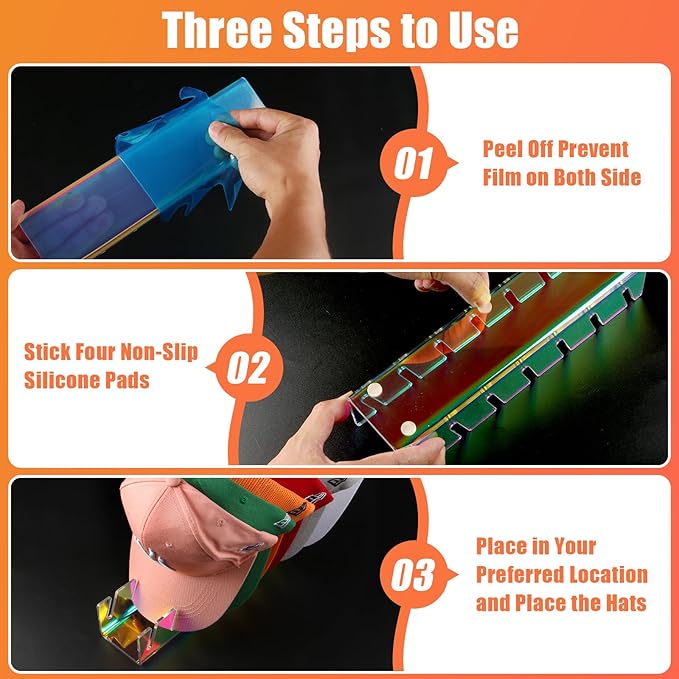 Three Steps to Use

01

Peel Off Prevent Film on Both Side

Stick Four Non-Slip Silicone Pads

02

03

Place in Your Preferred Location and Place the Hats