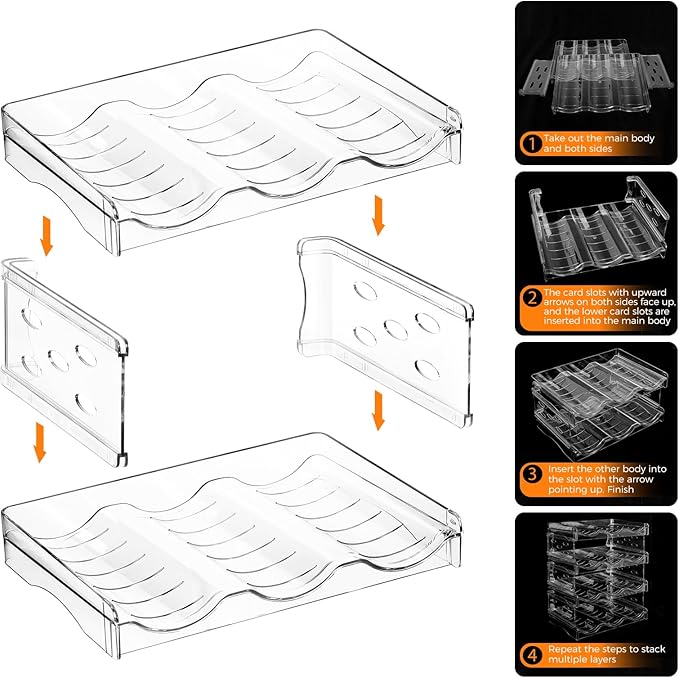 1 Take out the main body and both sides

2 The card slots with upward arrows on both sides face up, and the lower card slots are inserted into the main body

3 Insert the other body into the slot with the arrow pointing up. Finish

4 Repeat the steps to stack multiple layers