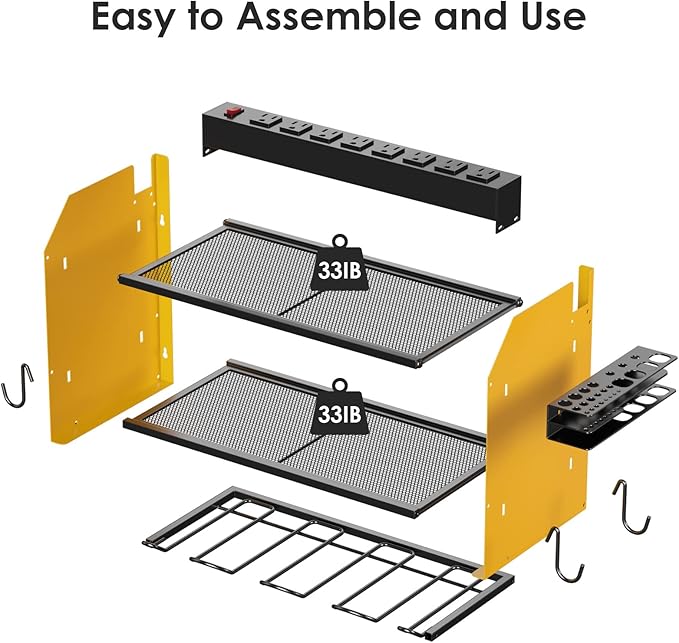 Easy to Assemble and Use

33IB

33IB