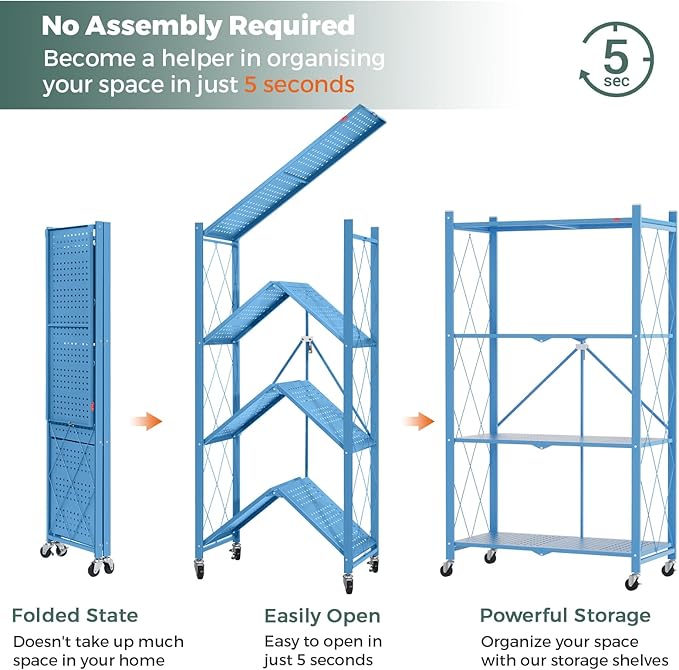 No Assembly Required
Become a helper in organising your space in just 5 seconds

5
sec

Folded State
Doesn't take up much space in your home

Easily Open
Easy to open in just 5 seconds

Powerful Storage
Organize your space with our storage shelves