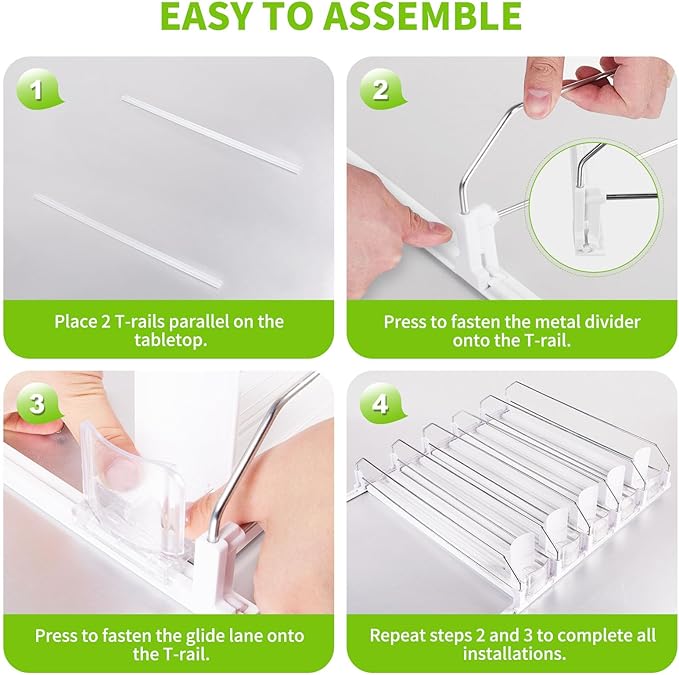 EASY TO ASSEMBLE

1

Place 2 T-rails parallel on the tabletop.

2

Press to fasten the metal divider onto the T-rail.

3

Press to fasten the glide lane onto the T-rail.

4

Repeat steps 2 and 3 to complete all installations.