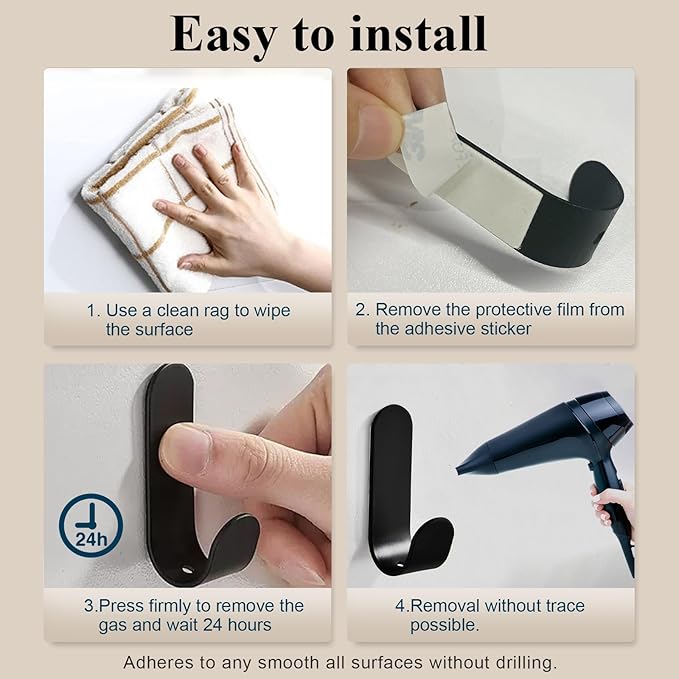 Easy to install

1. Use a clean rag to wipe the surface

3M

2. Remove the protective film from the adhesive sticker

24h

3.Press firmly to remove the gas and wait 24 hours

4.Removal without trace possible.

Adheres to any smooth all surfaces without drilling.