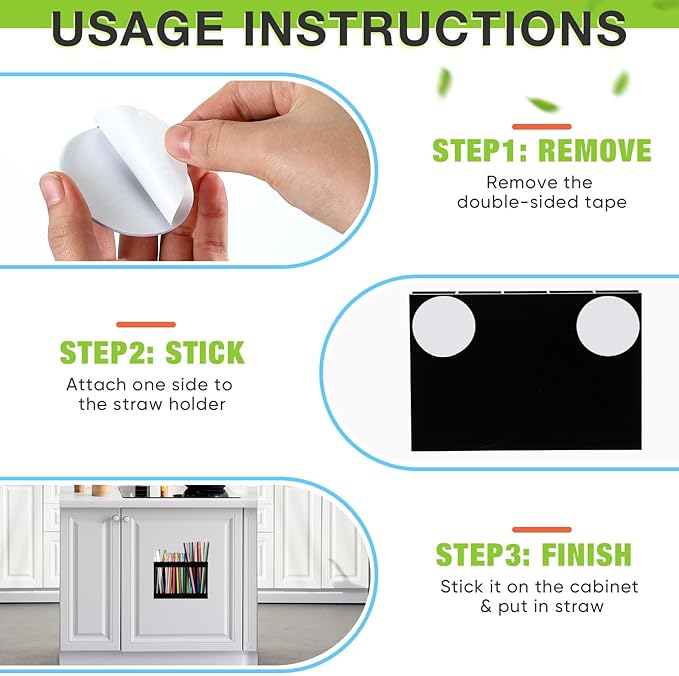 USAGE INSTRUCTIONS

STEP1: REMOVE
Remove the double-sided tape

STEP2: STICK
Attach one side to the straw holder

STEP3: FINISH
Stick it on the cabinet & put in straw