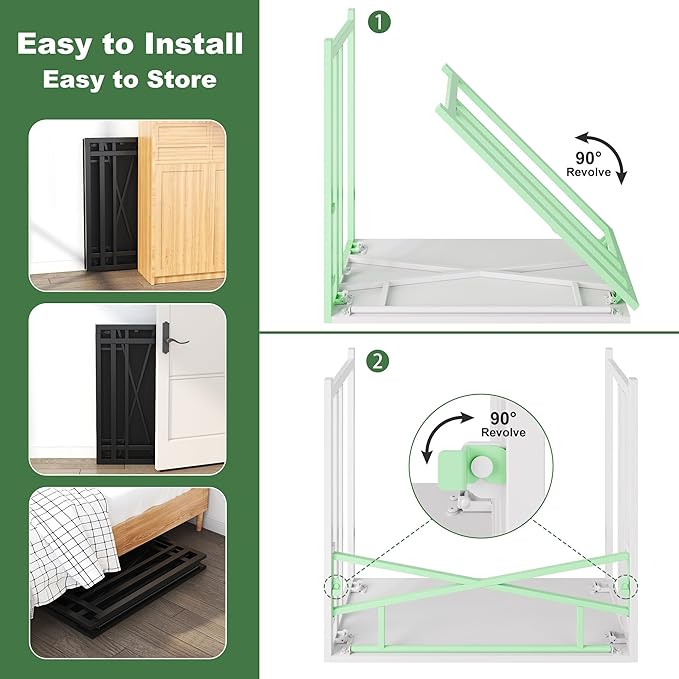 Easy to Install
Easy to Store

1

90°
Revolve

2

90°
Revolve