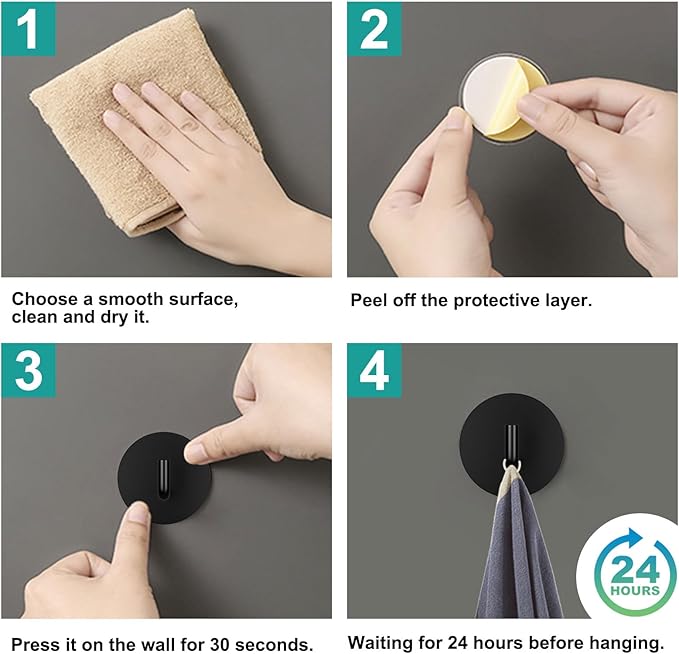 1

Choose a smooth surface, clean and dry it.

2

Peel off the protective layer.

3

Press it on the wall for 30 seconds.

4

24 HOURS

Waiting for 24 hours before hanging.