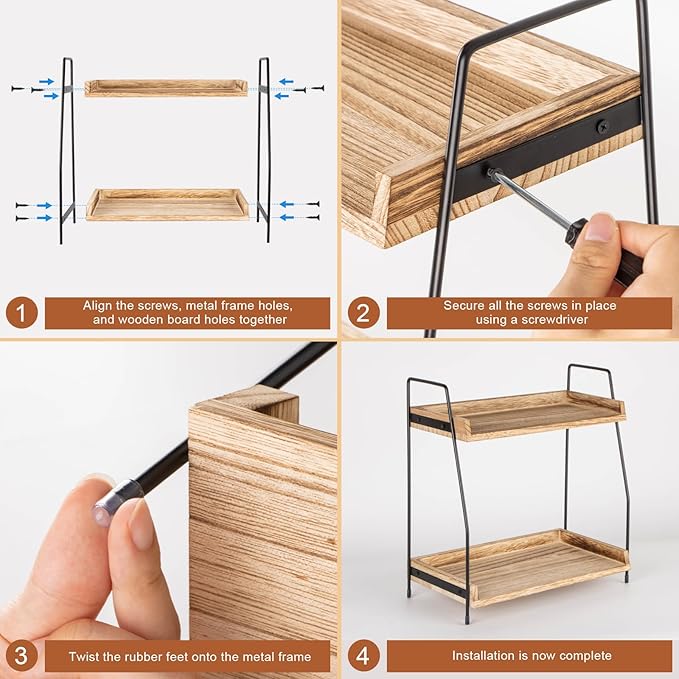 1 Align the screws, metal frame holes, and wooden board holes together

2 Secure all the screws in place using a screwdriver

3 Twist the rubber feet onto the metal frame

4 Installation is now complete