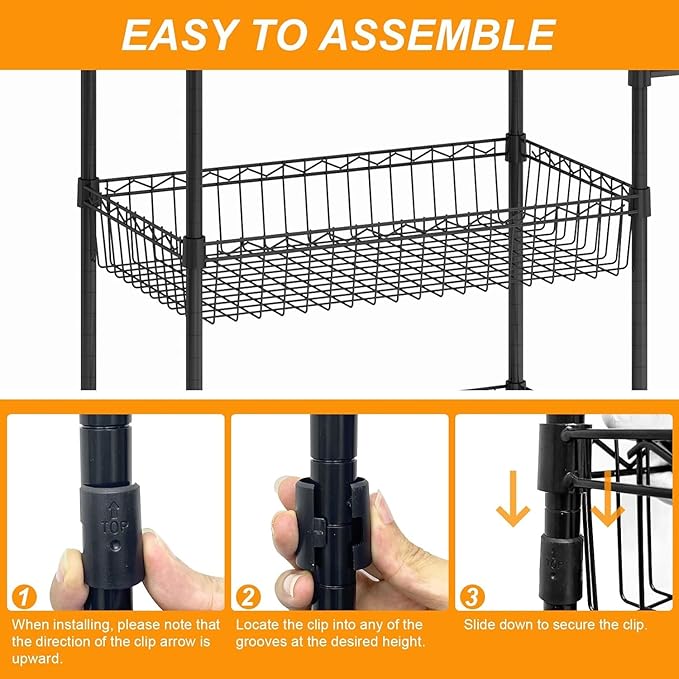 EASY TO ASSEMBLE

TOP

1

When installing, please note that the direction of the clip arrow is upward.

2

Locate the clip into any of the grooves at the desired height.

TOP

3

Slide down to secure the clip.