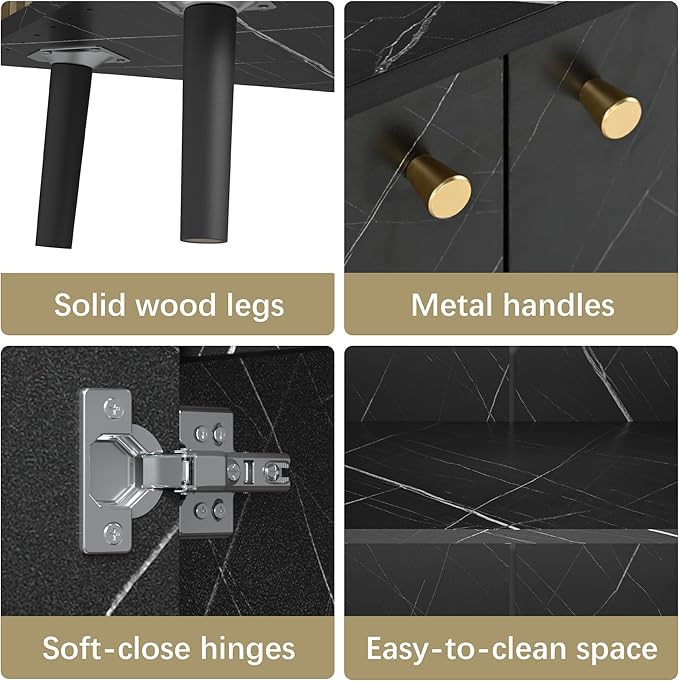 Solid wood legs

Metal handles

Soft-close hinges

Easy-to-clean space