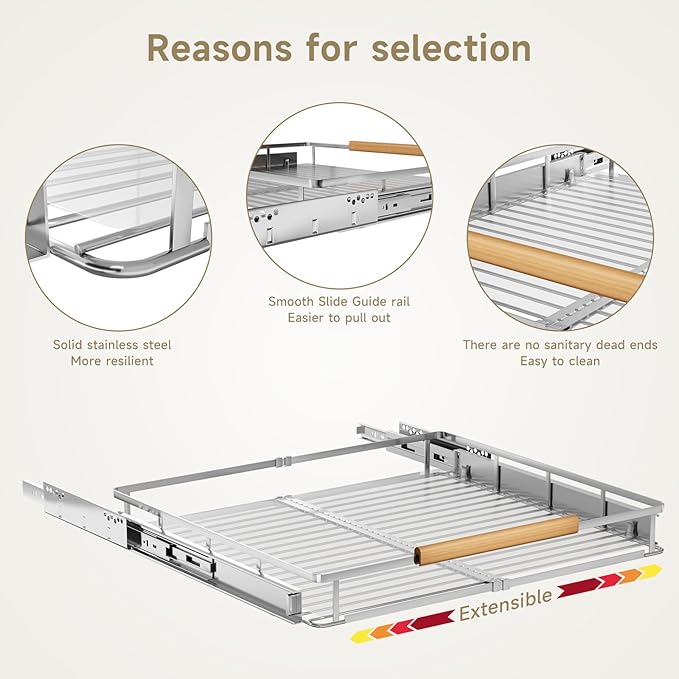 Reasons for selection

Solid stainless steel
More resilient

Smooth Slide Guide rail
Easier to pull out

There are no sanitary dead ends
Easy to clean

Extensible