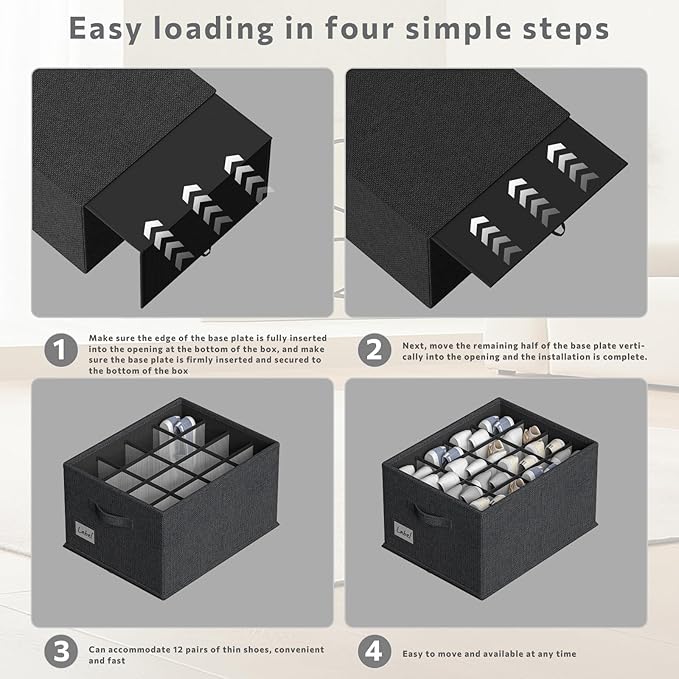 Easy loading in four simple steps

1 Make sure the edge of the base plate is fully inserted into the opening at the bottom of the box, and make sure the base plate is firmly inserted and secured to the bottom of the box

2 Next, move the remaining half of the base plate vertically into the opening and the installation is complete.

Label

Label

3 Can accommodate 12 pairs of thin shoes, convenient and fast

4 Easy to move and available at any time