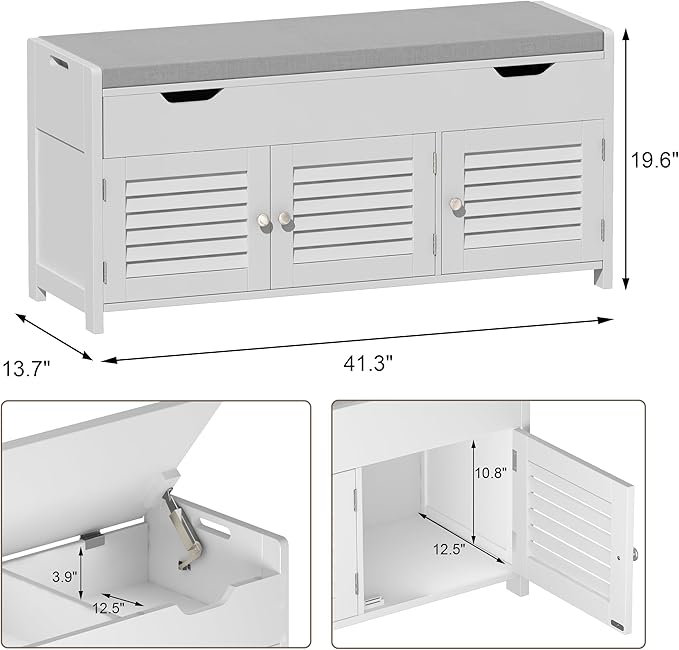 19.6"

13.7"

41.3"

3.9"

12.5"

10.8"

12.5"