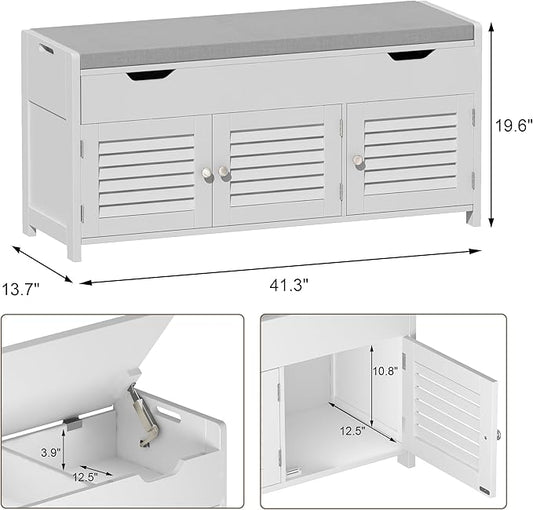 19.6"

13.7"

41.3"

3.9"

12.5"

10.8"

12.5"