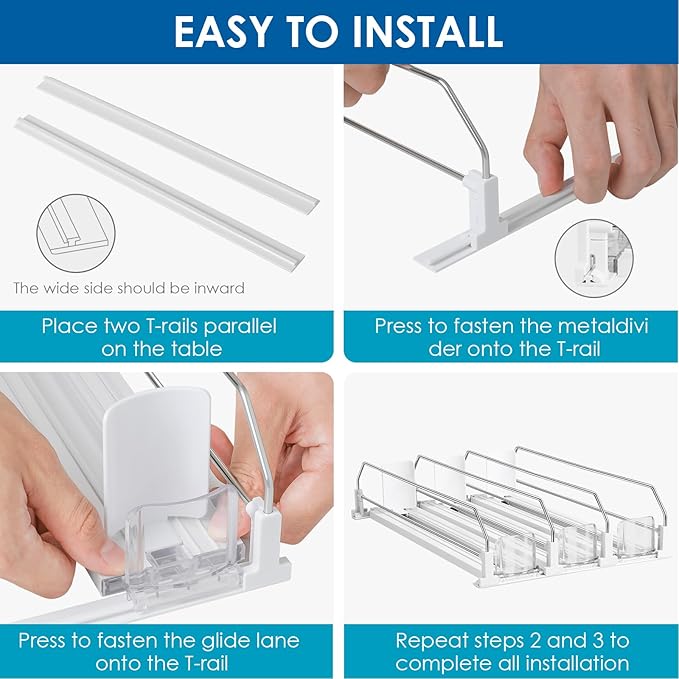 EASY TO INSTALL

The wide side should be inward

Place two T-rails parallel on the table

Press to fasten the metaldivi der onto the T-rail

Press to fasten the glide lane onto the T-rail

Repeat steps 2 and 3 to complete all installation