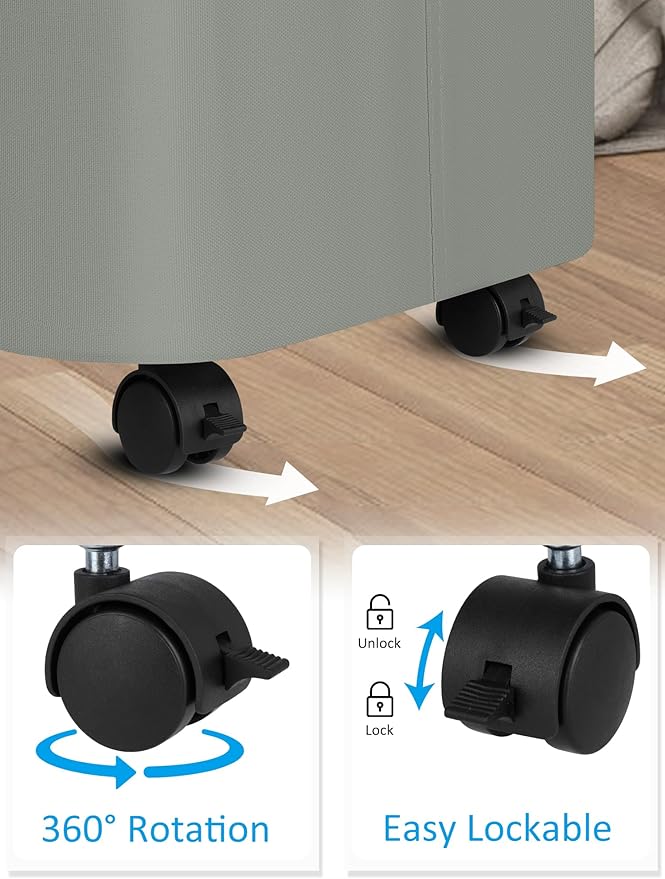 360° Rotation

Unlock

Lock

Easy Lockable