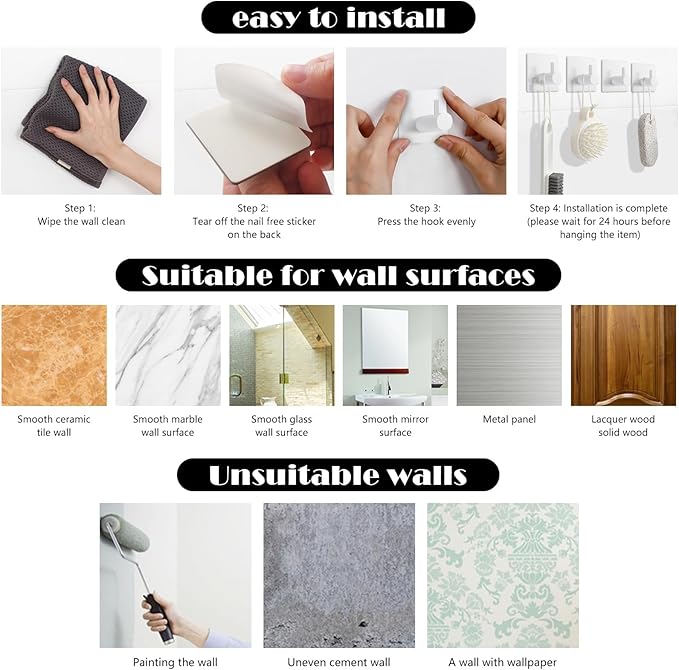 easy to install

Step 1:
Wipe the wall clean

Step 2:
Tear off the nail free sticker on the back

Step 3:
Press the hook evenly

Step 4: Installation is complete (please wait for 24 hours before hanging the item)

Suitable for wall surfaces

Smooth ceramic tile wall

Smooth marble wall surface

Smooth glass wall surface

Smooth mirror surface

Metal panel

Lacquer wood solid wood

Unsuitable walls

Painting the wall

Uneven cement wall

A wall with wallpaper