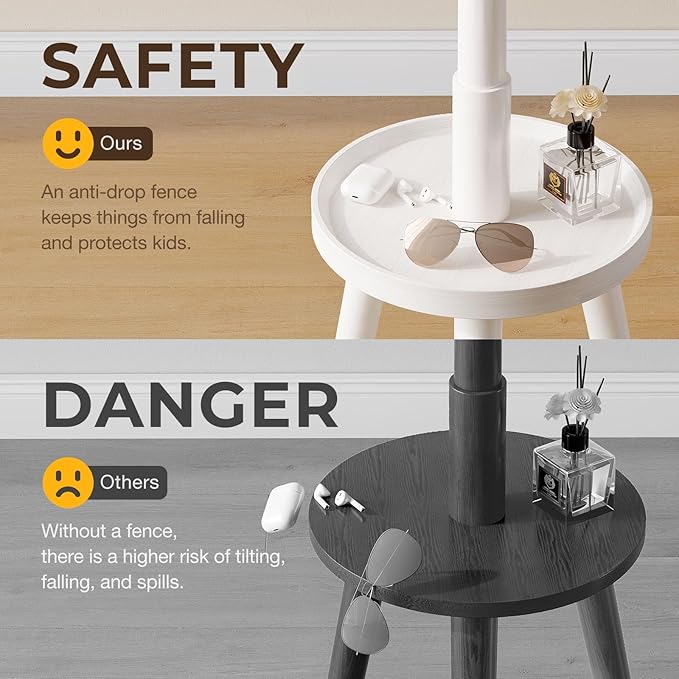 SAFETY

Ours

An anti-drop fence keeps things from falling and protects kids.

DANGER

Others

Without a fence, there is a higher risk of tilting, falling, and spills.