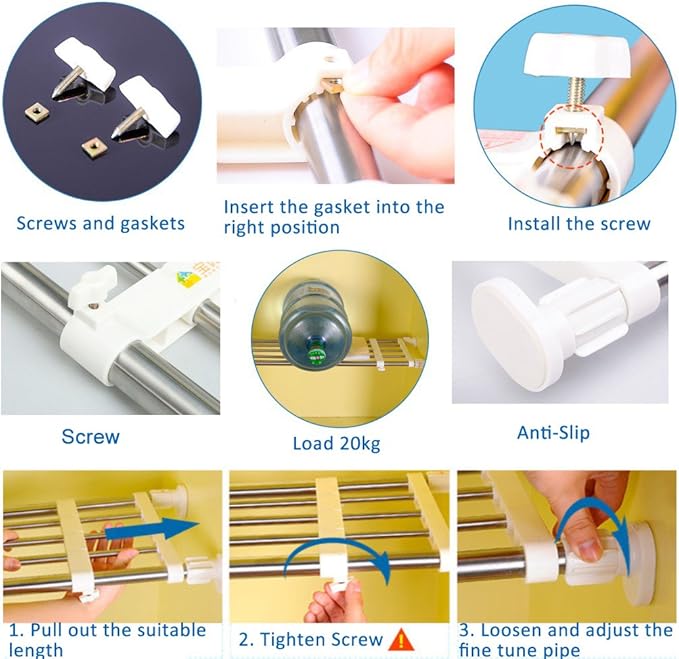 Screws and gaskets

Insert the gasket into the right position

Install the screw

Screw

Load 20kg

Anti-Slip

1. Pull out the suitable length

2. Tighten Screw

3. Loosen and adjust the fine tune pipe