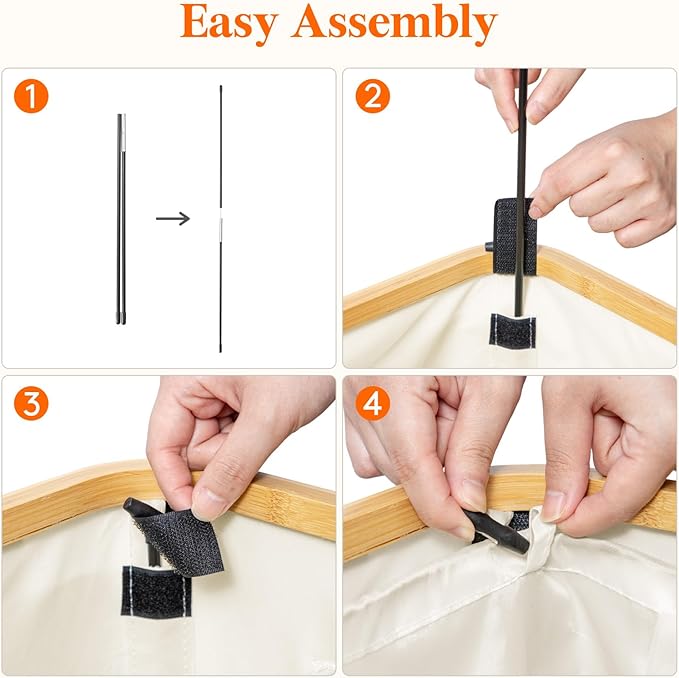 Easy Assembly

1

2

3

4