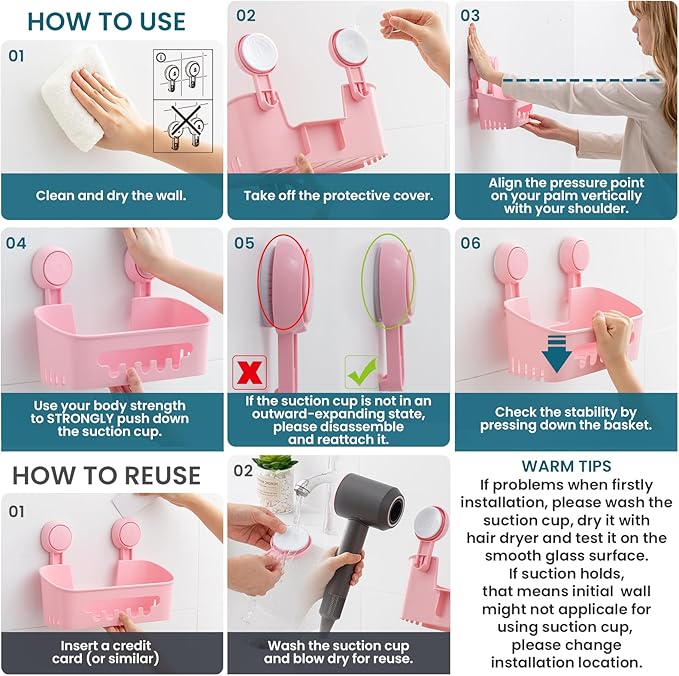 HOW TO USE

01

Clean and dry the wall.

02

Take off the protective cover.

03

Align the pressure point on your palm vertically with your shoulder.

04

Use your body strength to STRONGLY push down the suction cup.

05

If the suction cup is not in an outward-expanding state, please disassemble and reattach it.

06

Check the stability by pressing down the basket.

HOW TO REUSE

01

Insert a credit card (or similar)

02

Wash the suction cup and blow dry for reuse.

WARM TIPS
If problems when firstly installation, please wash the suction cup, dry it with hair dryer and test it on the smooth glass surface. If suction holds, that means initial wall might not applicale for using suction cup, please change installation location.