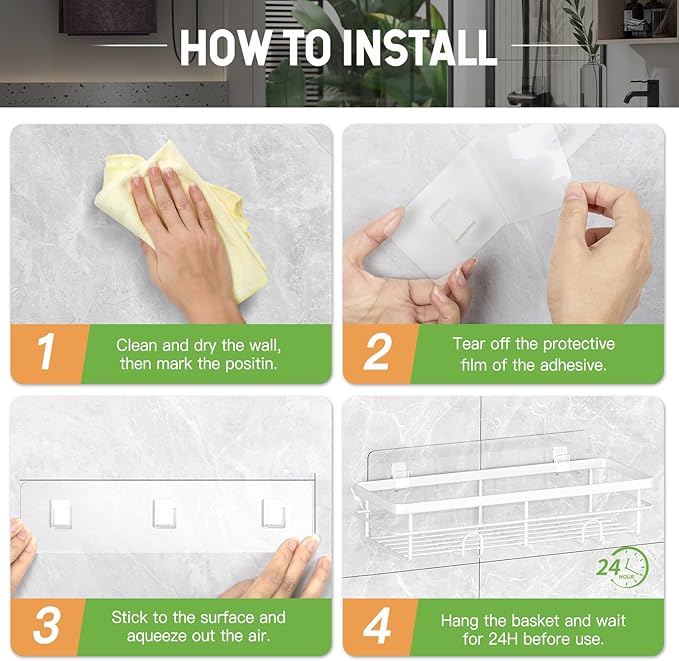 HOW TO INSTALL

1
Clean and dry the wall, then mark the positin.

2
Tear off the protective film of the adhesive.

3
Stick to the surface and aqueeze out the air.

24 HOUR

4
Hang the basket and wait for 24H before use.