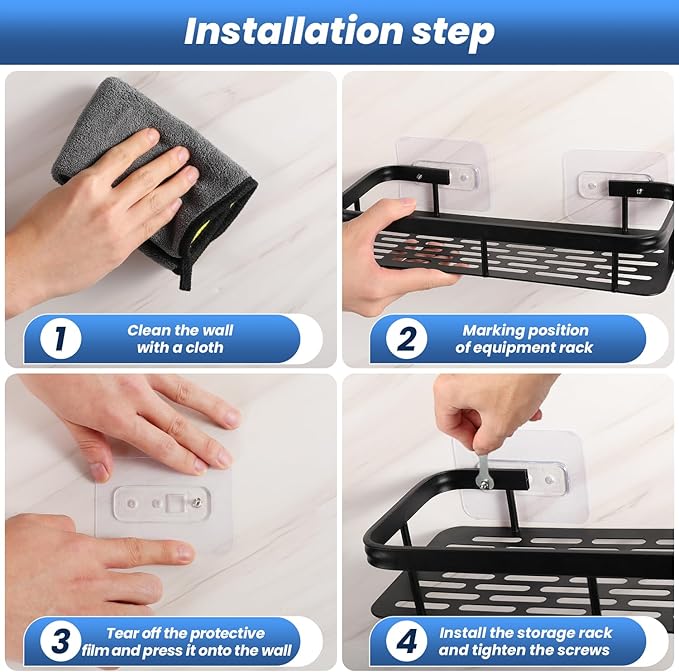 Installation step

1 Clean the wall with a cloth

2 Marking position of equipment rack

3 Tear off the protective film and press it onto the wall

4 Install the storage rack and tighten the screws