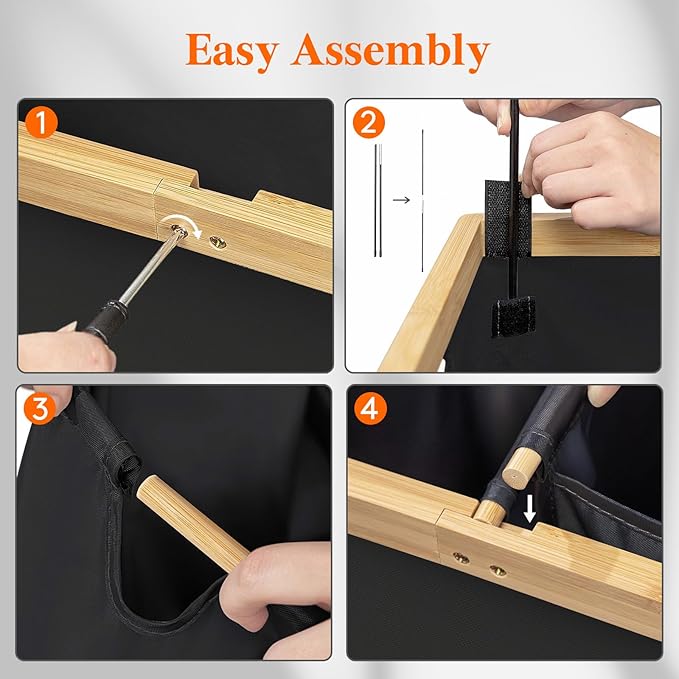 Easy Assembly

1

2

3

4