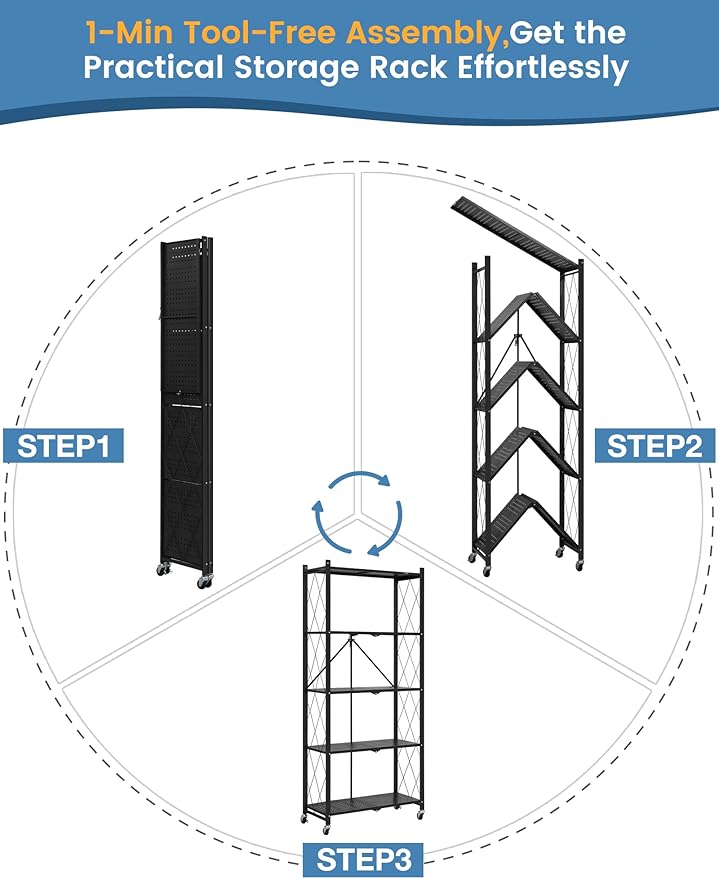 1-Min Tool-Free Assembly,Get the Practical Storage Rack Effortlessly

STEP1

STEP2

STEP3