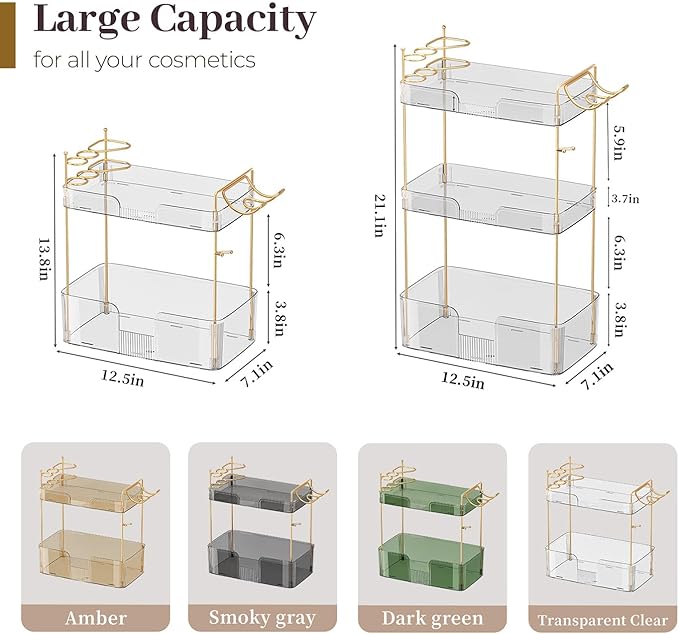 Large Capacity

for all your cosmetics

13.8in

6.3in

3.8in

12.5in

7.1in

21.1in

5.9in

3.7in

6.3in

3.8in

12.5in

7.1in

Amber

Smoky gray

Dark green

Transparent Clear