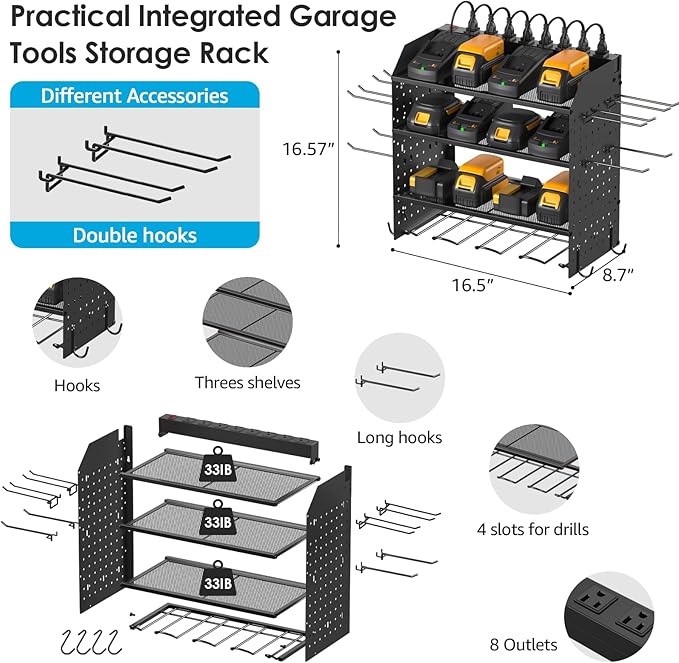 Practical Integrated Garage Tools Storage Rack

Different Accessories

Double hooks

16.57"

16.5"

8.7"

Hooks

Threes shelves

Long hooks

33IB

33IB

33IB

4 slots for drills

8 Outlets