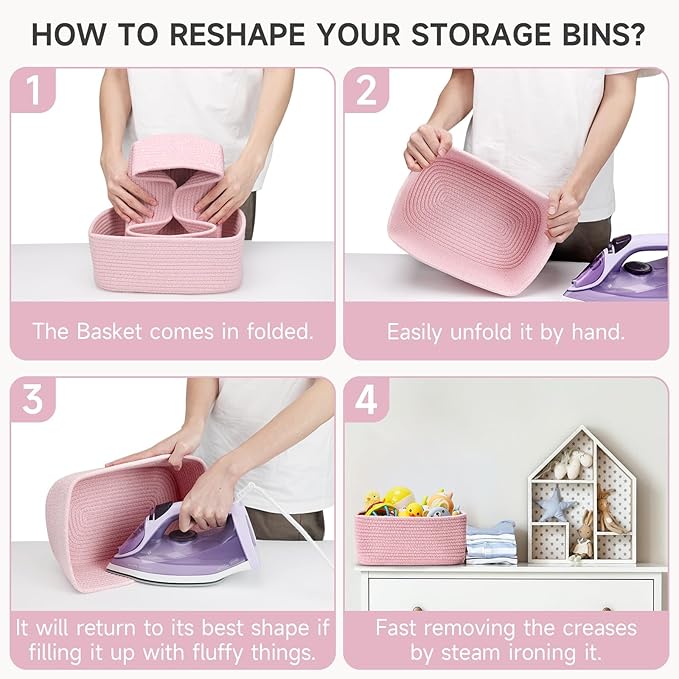 HOW TO RESHAPE YOUR STORAGE BINS?

1

The Basket comes in folded.

2

Easily unfold it by hand.

3

It will return to its best shape if filling it up with fluffy things.

4

Fast removing the creases by steam ironing it.