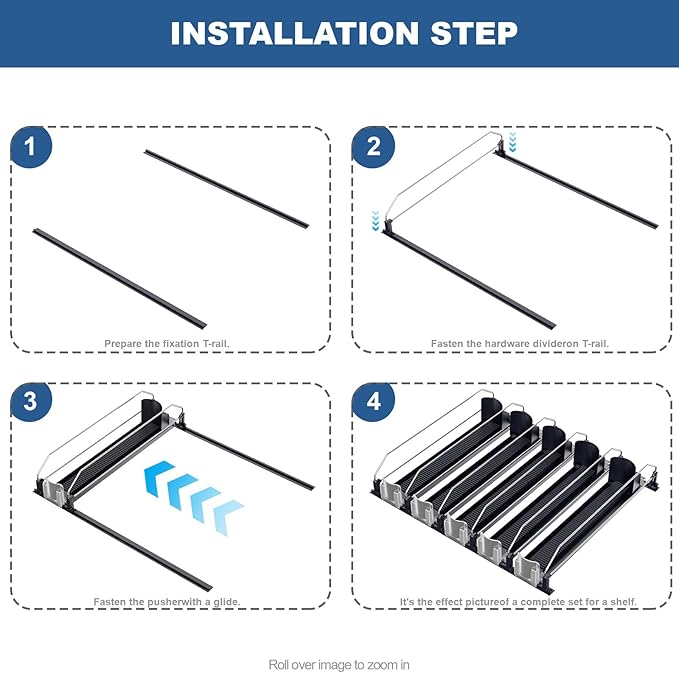 INSTALLATION STEP

1

Prepare the fixation T-rail.

2

Fasten the hardware divideron T-rail.

3

Fasten the pusherwith a glide.

4

It's the effect pictureof a complete set for a shelf.

Roll over image to zoom in