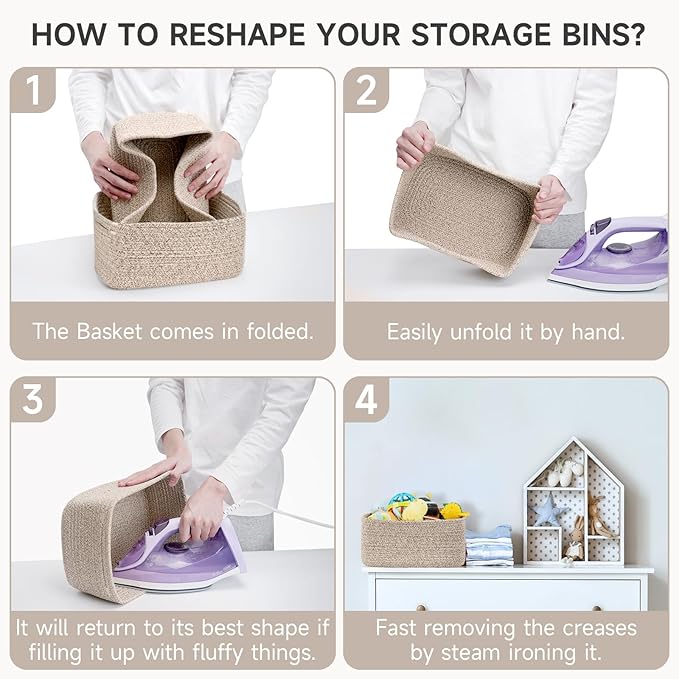 HOW TO RESHAPE YOUR STORAGE BINS?

1

The Basket comes in folded.

2

Easily unfold it by hand.

3

It will return to its best shape if filling it up with fluffy things.

4

Fast removing the creases by steam ironing it.