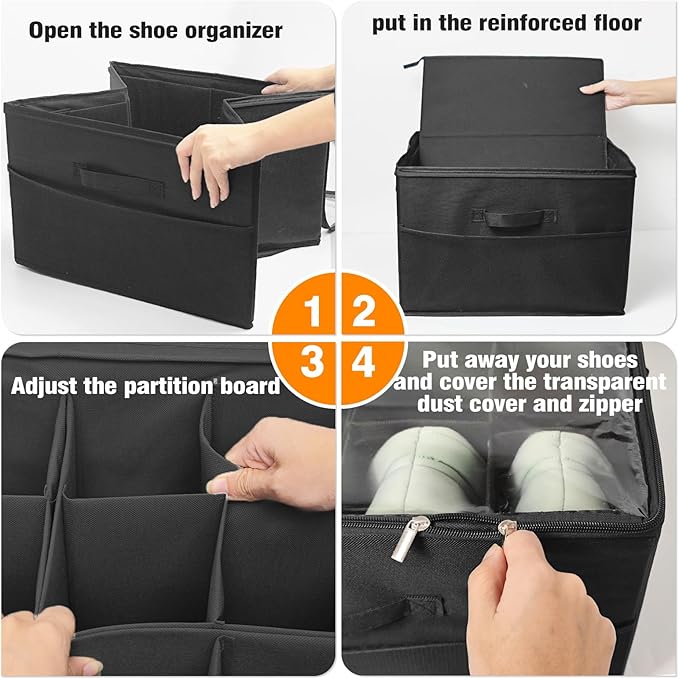 Open the shoe organizer

put in the reinforced floor

1

2

3

4

Adjust the partition board

Put away your shoes and cover the transparent dust cover and zipper