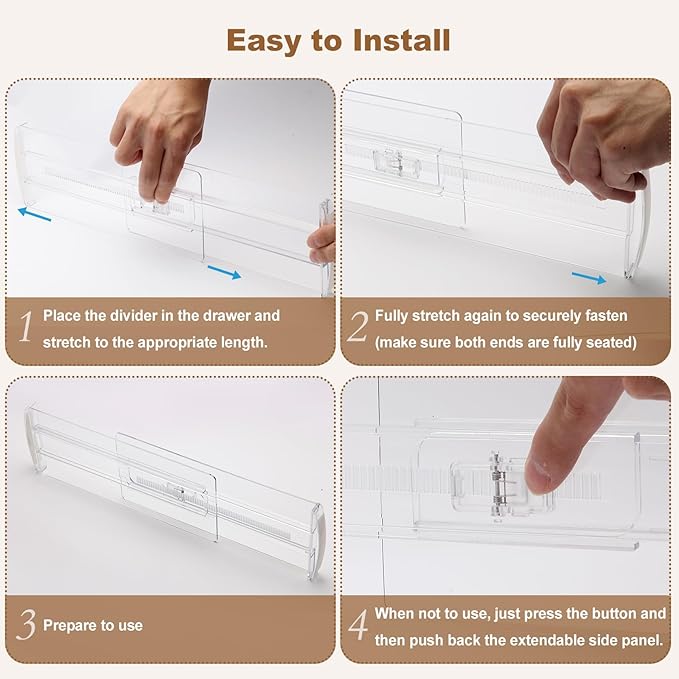 Easy to Install

1 Place the divider in the drawer and stretch to the appropriate length.

2 Fully stretch again to securely fasten (make sure both ends are fully seated)

3 Prepare to use

4 When not to use, just press the button and then push back the extendable side panel.