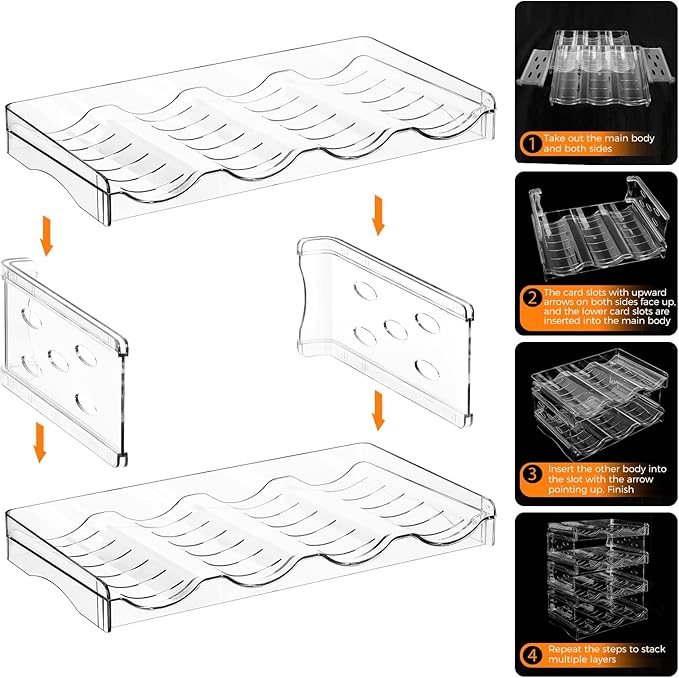 1 Take out the main body and both sides

2 The card slots with upward arrows on both sides face up, and the lower card slots are inserted into the main body

3 Insert the other body into the slot with the arrow pointing up. Finish

4 Repeat the steps to stack multiple layers