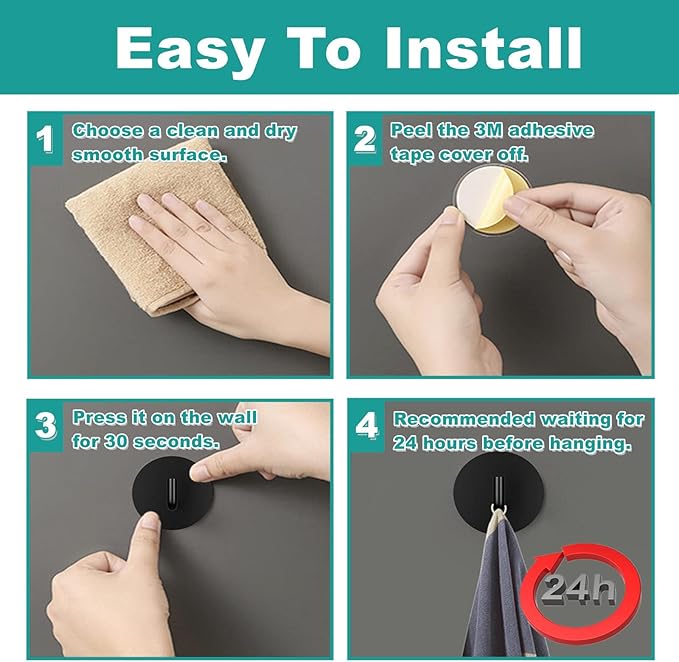 Easy To Install

1 Choose a clean and dry smooth surface.

2 Peel the 3M adhesive tape cover off.

3 Press it on the wall for 30 seconds.

4 Recommended waiting for 24 hours before hanging.

24h