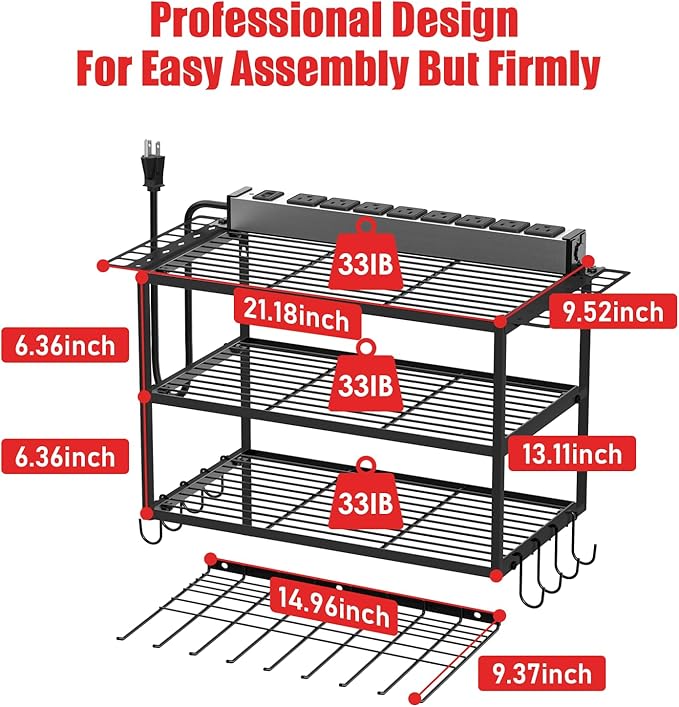 Professional Design
For Easy Assembly But Firmly

33IB

21.18inch

9.52inch

6.36inch

33IB

6.36inch

13.11inch

33IB

14.96inch

9.37inch