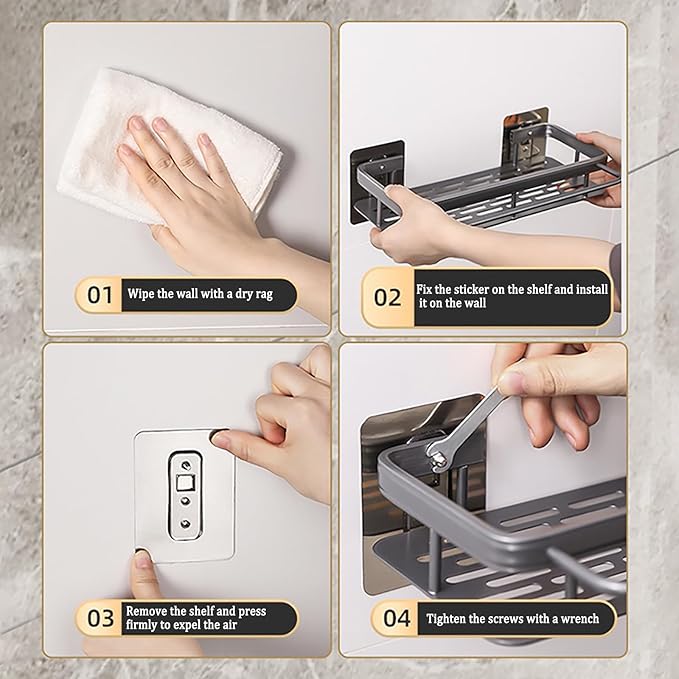 01 Wipe the wall with a dry rag

02 Fix the sticker on the shelf and install it on the wall

03 Remove the shelf and press firmly to expel the air

04 Tighten the screws with a wrench