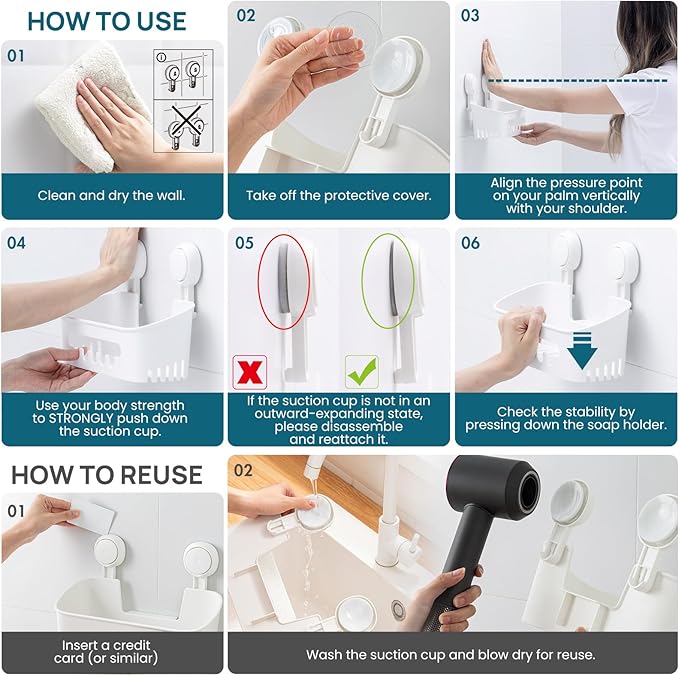 HOW TO USE

01

Clean and dry the wall.

02

Take off the protective cover.

03

Align the pressure point on your palm vertically with your shoulder.

04

Use your body strength to STRONGLY push down the suction cup.

05

If the suction cup is not in an outward-expanding state, please disassemble and reattach it.

06

Check the stability by pressing down the soap holder.

HOW TO REUSE

01

Insert a credit card (or similar)

02

Wash the suction cup and blow dry for reuse.