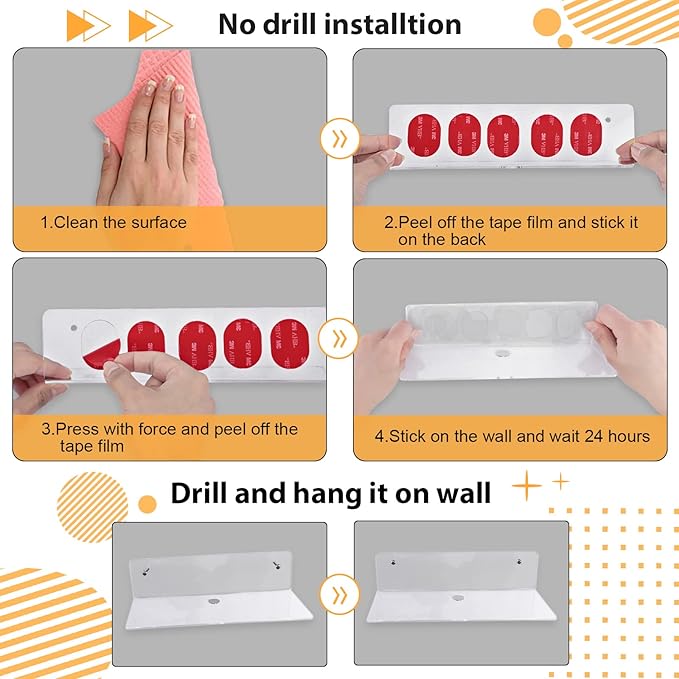 No drill installtion

1.Clean the surface

2.Peel off the tape film and stick it on the back

3.Press with force and peel off the tape film

4.Stick on the wall and wait 24 hours

Drill and hang it on wall