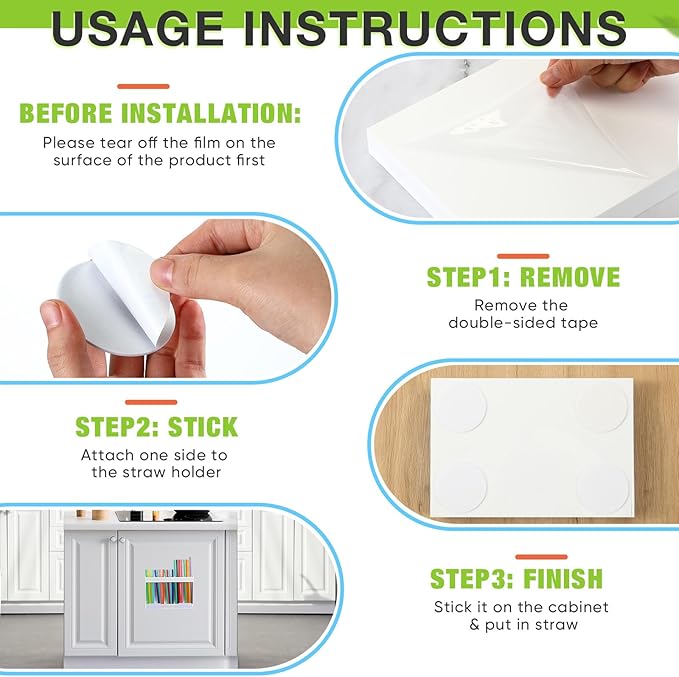 USAGE INSTRUCTIONS

BEFORE INSTALLATION:
Please tear off the film on the surface of the product first

STEP1: REMOVE
Remove the double-sided tape

STEP2: STICK
Attach one side to the straw holder

STEP3: FINISH
Stick it on the cabinet & put in straw