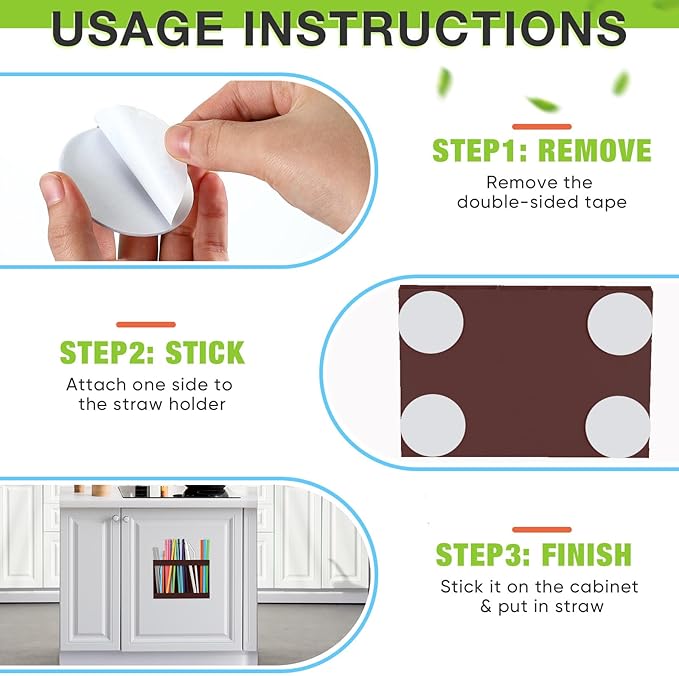 USAGE INSTRUCTIONS

STEP1: REMOVE

Remove the double-sided tape

STEP2: STICK

Attach one side to the straw holder

STEP3: FINISH

Stick it on the cabinet & put in straw