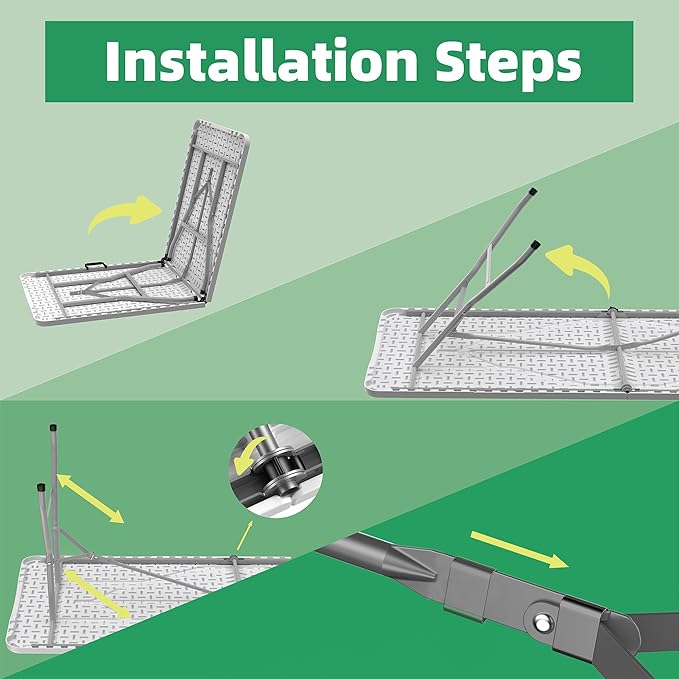 Installation Steps