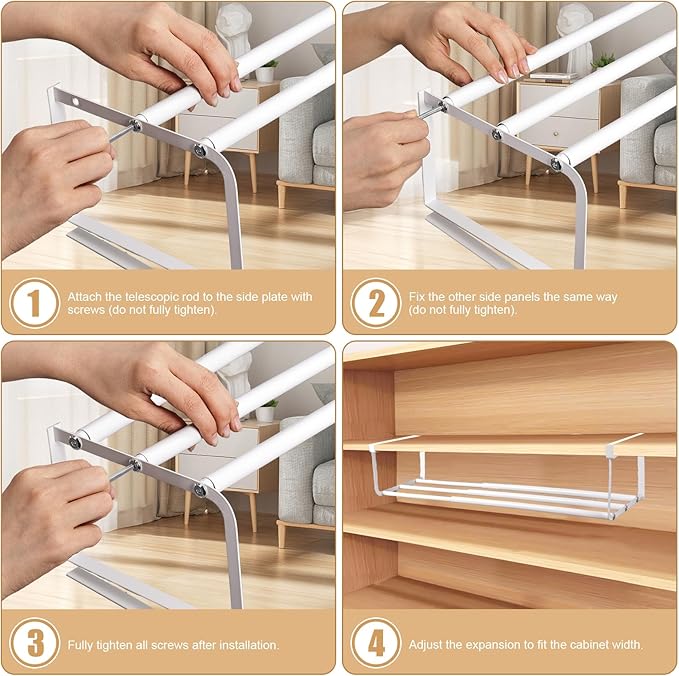 1 Attach the telescopic rod to the side plate with screws (do not fully tighten).

2 Fix the other side panels the same way (do not fully tighten).

3 Fully tighten all screws after installation.

4 Adjust the expansion to fit the cabinet width.