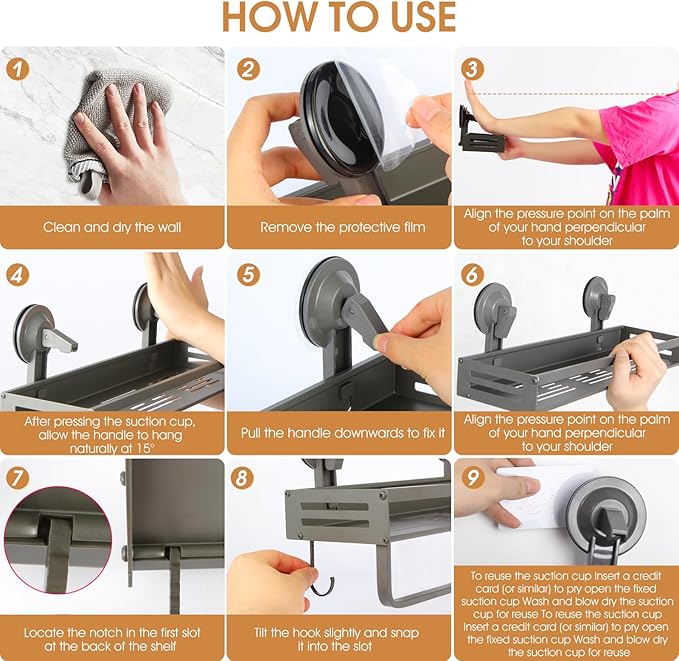 HOW TO USE

1
Clean and dry the wall

2
Remove the protective film

3
Align the pressure point on the palm of your hand perpendicular to your shoulder

4
After pressing the suction cup, allow the handle to hang naturally at 15°

5
Pull the handle downwards to fix it

6
Align the pressure point on the palm of your hand perpendicular to your shoulder

7
Locate the notch in the first slot at the back of the shelf

8
Tilt the hook slightly and snap it into the slot

9
To reuse the suction cup Insert a credit card (or similar) to pry open the fixed suction cup Wash and blow dry the suction cup for reuse To reuse the suction cup Insert a credit card (or similar) to pry open the fixed suction cup Wash and blow dry the suction cup for reuse