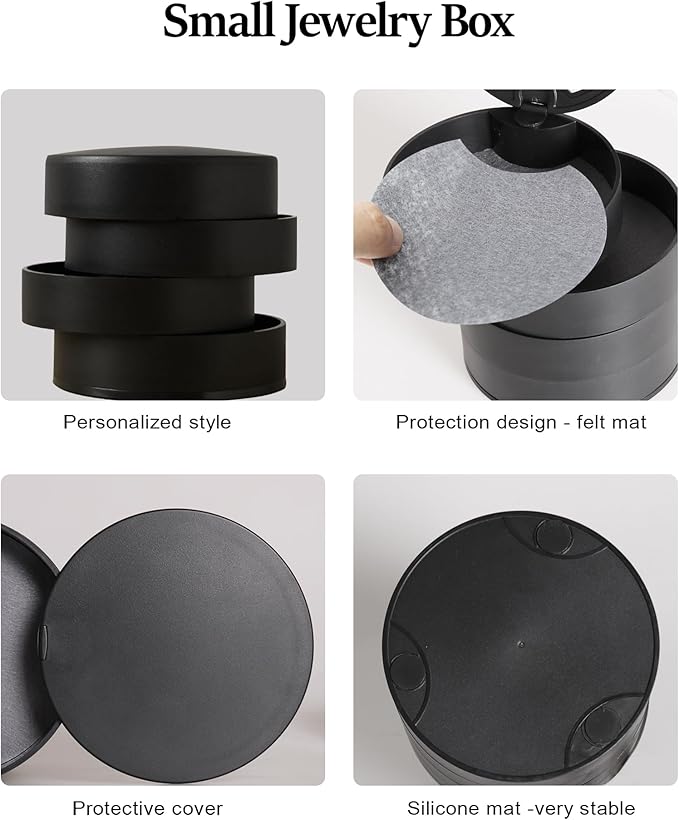 Small Jewelry Box

Personalized style

Protection design - felt mat

Protective cover

Silicone mat -very stable