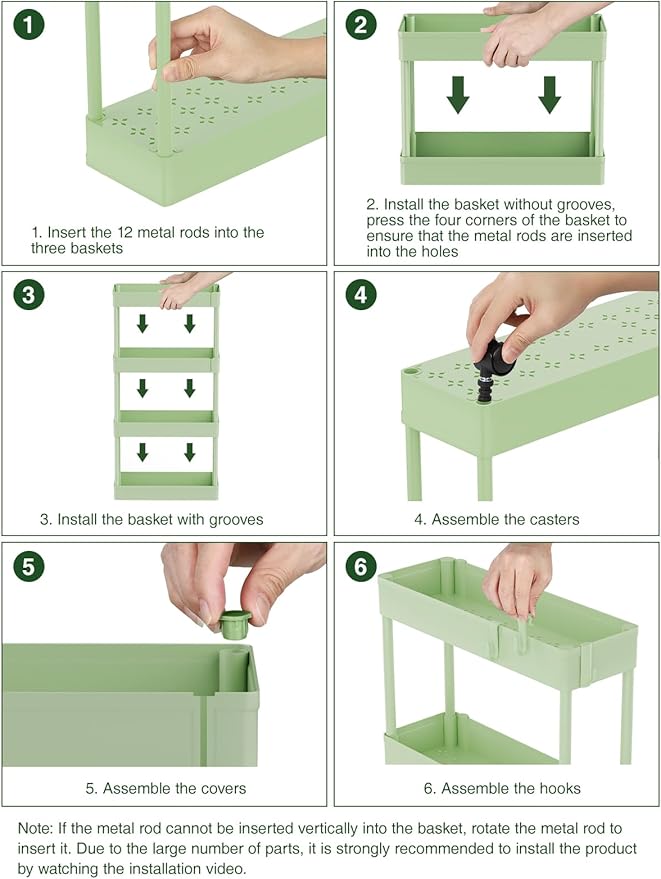 1

1. Insert the 12 metal rods into the three baskets

2

2. Install the basket without grooves, press the four corners of the basket to ensure that the metal rods are inserted into the holes

3

3. Install the basket with grooves

4

4. Assemble the casters

5

5. Assemble the covers

6

6. Assemble the hooks

Note: If the metal rod cannot be inserted vertically into the basket, rotate the metal rod to insert it. Due to the large number of parts, it is strongly recommended to install the product by watching the installation video.