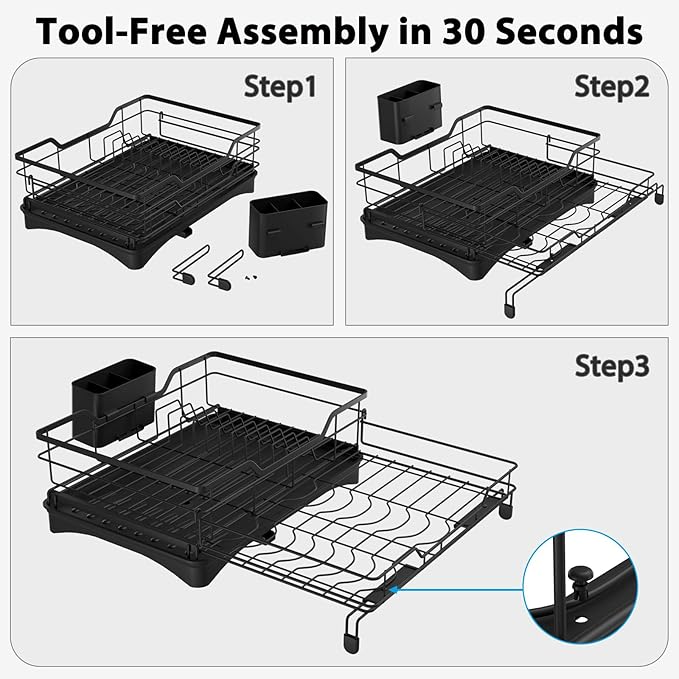 Tool-Free Assembly in 30 Seconds

Step1

Step2

Step3